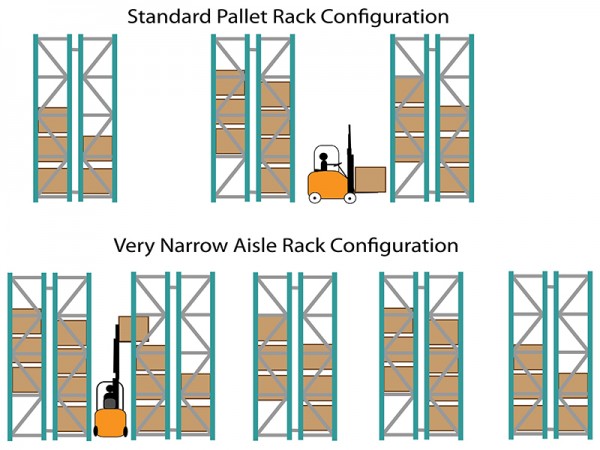 Standard Pallet Rack Configuration

Very Narrow Aisle Rack Configuration